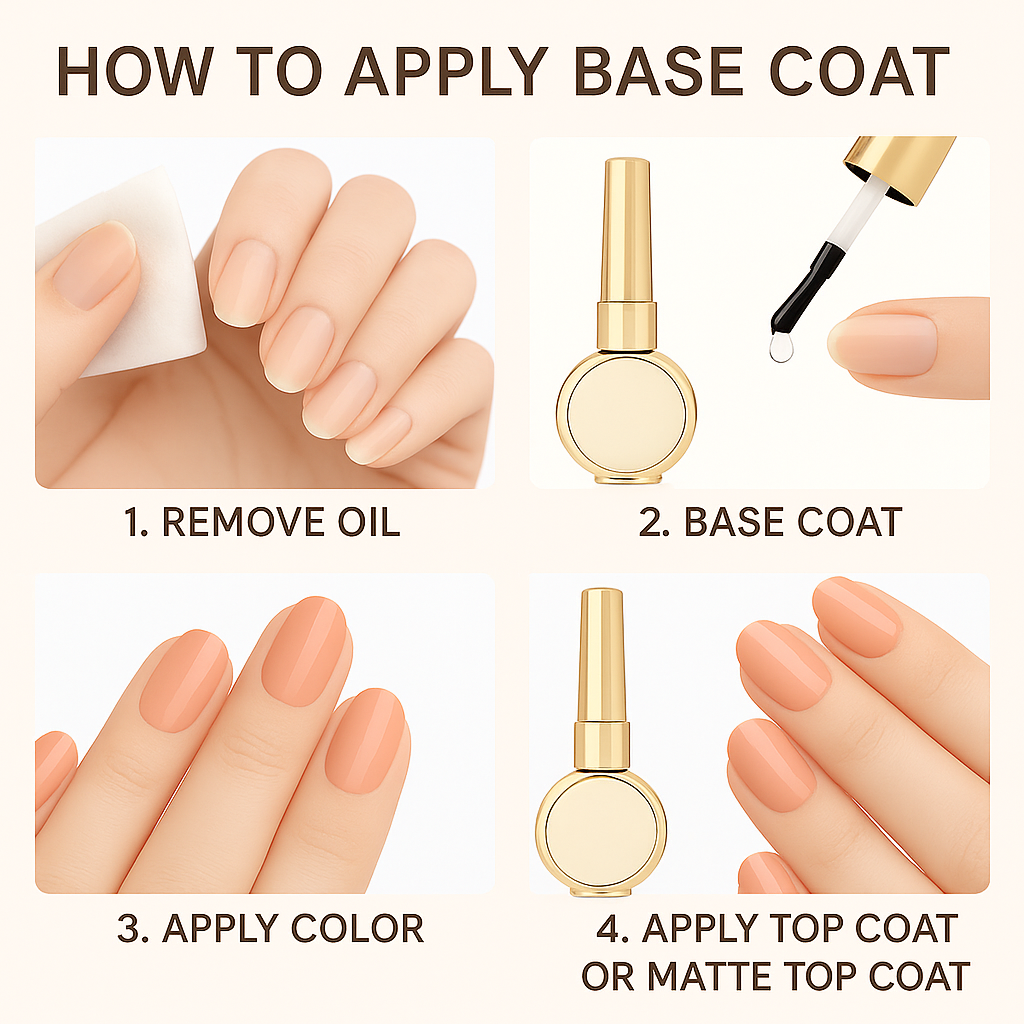 HOW TO APPLY BASE COAT

1. REMOVE OIL

2. BASE COAT

3. APPLY COLOR

4. APPLY TOP COAT OR MATTE TOP COAT