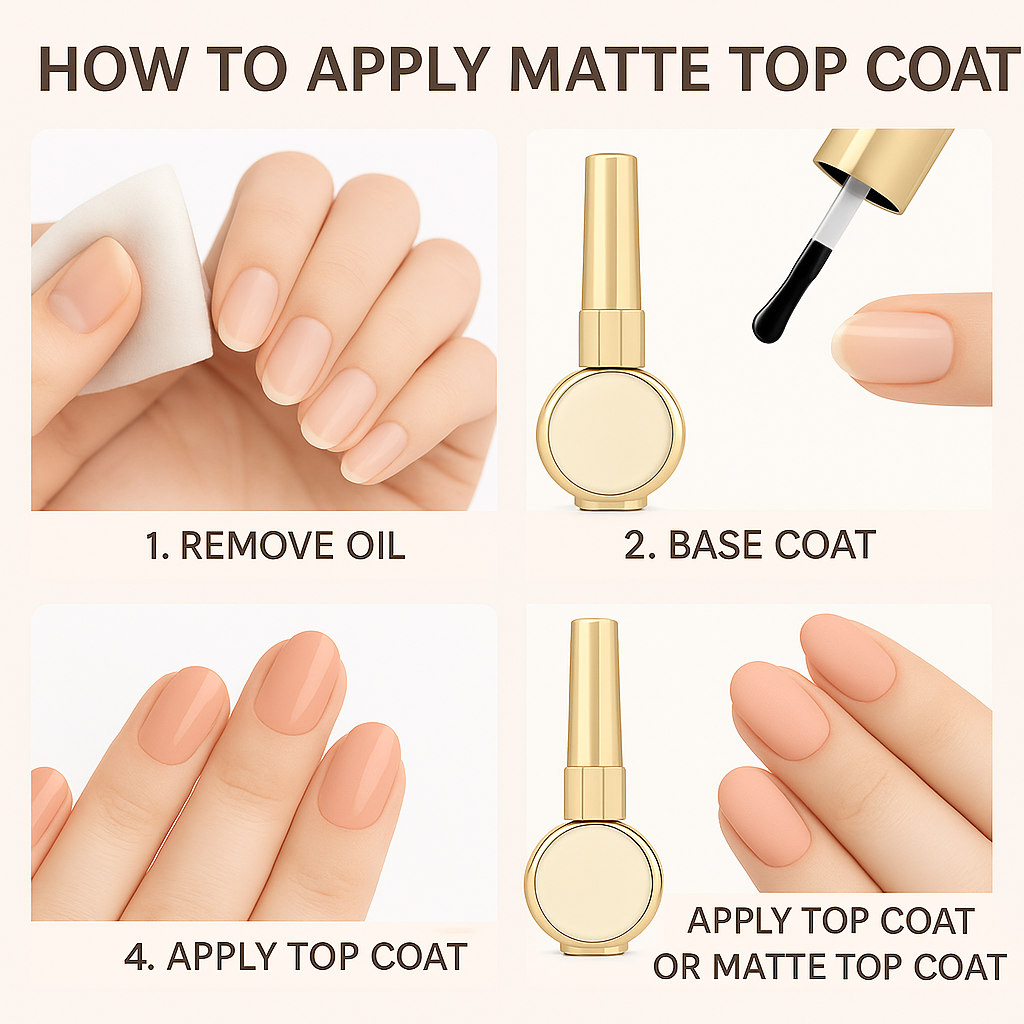 HOW TO APPLY MATTE TOP COAT

1. REMOVE OIL

2. BASE COAT

4. APPLY TOP COAT

APPLY TOP COAT OR MATTE TOP COAT