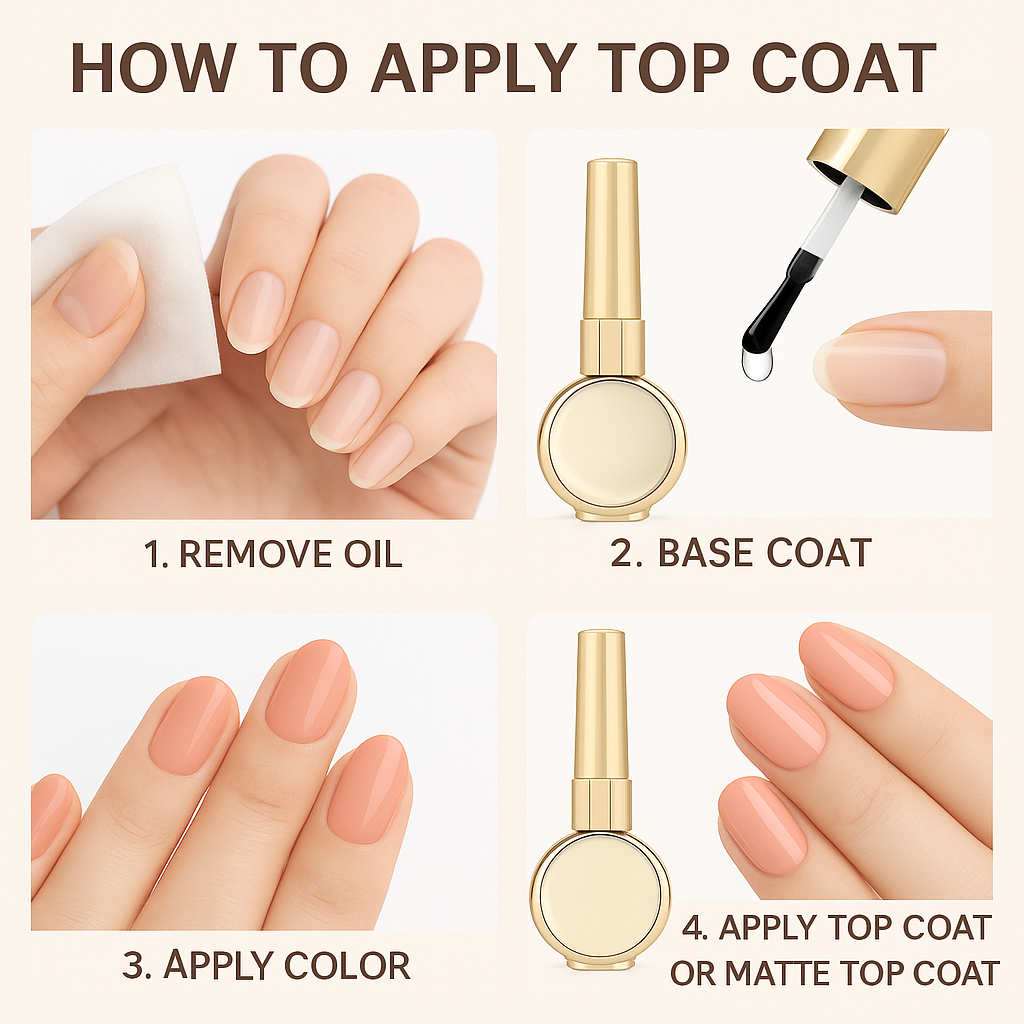 HOW TO APPLY TOP COAT

1. REMOVE OIL

2. BASE COAT

3. APPLY COLOR

4. APPLY TOP COAT OR MATTE TOP COAT